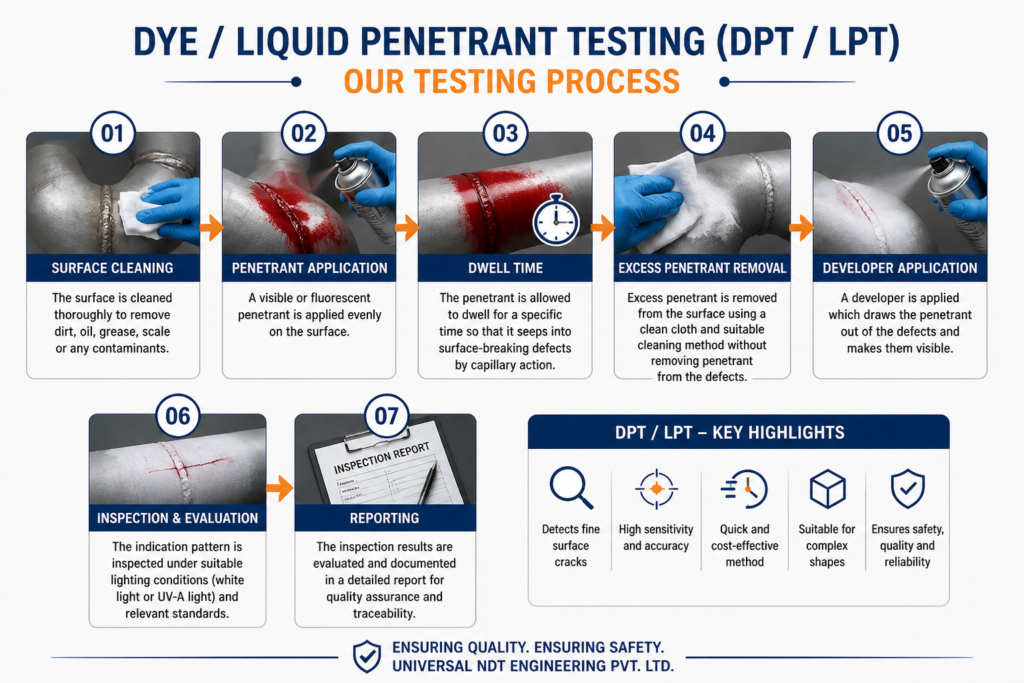 DYE / LIQUID PENETRANT TESTING (DPT / LPT)

OUR TESTING PROCESS

01

SURFACE CLEANING

The surface is cleaned thoroughly to remove dirt, oil, grease, scale or any contaminants.

02

PENETRANT APPLICATION

A visible or fluorescent penetrant is applied evenly on the surface.

03

DWELL TIME

The penetrant is allowed to dwell for a specific time so that it seeps into surface-breaking defects by capillary action.

04

EXCESS PENETRANT REMOVAL

Excess penetrant is removed from the surface using a clean cloth and suitable cleaning method without removing penetrant from the defects.

05

DEVELOPER APPLICATION

A developer is applied which draws the penetrant out of the defects and makes them visible.

06

INSPECTION & EVALUATION

The indication pattern is inspected under suitable lighting conditions (white light or UV-A light) and relevant standards.

07

INSPECTION REPORT

REPORTING

The inspection results are evaluated and documented in a detailed report for quality assurance and traceability.

DPT / LPT – KEY HIGHLIGHTS

Detects fine surface cracks

High sensitivity and accuracy

Quick and cost-effective method

Suitable for complex shapes

Ensures safety, quality and reliability

ENSURING QUALITY. ENSURING SAFETY.
UNIVERSAL NDT ENGINEERING PVT. LTD.